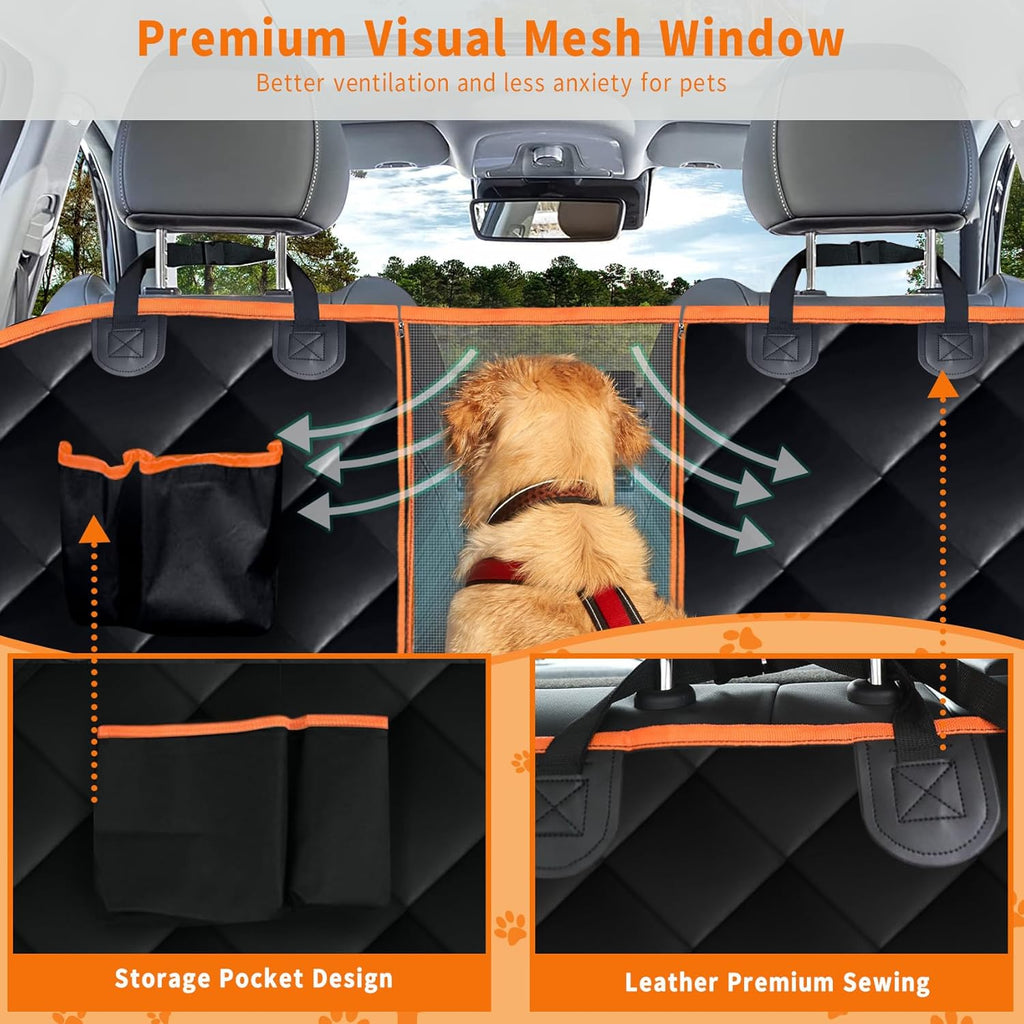 Premium Visual Mesh Window
Better ventilation and less anxiety for pets

Storage Pocket Design

Leather Premium Sewing